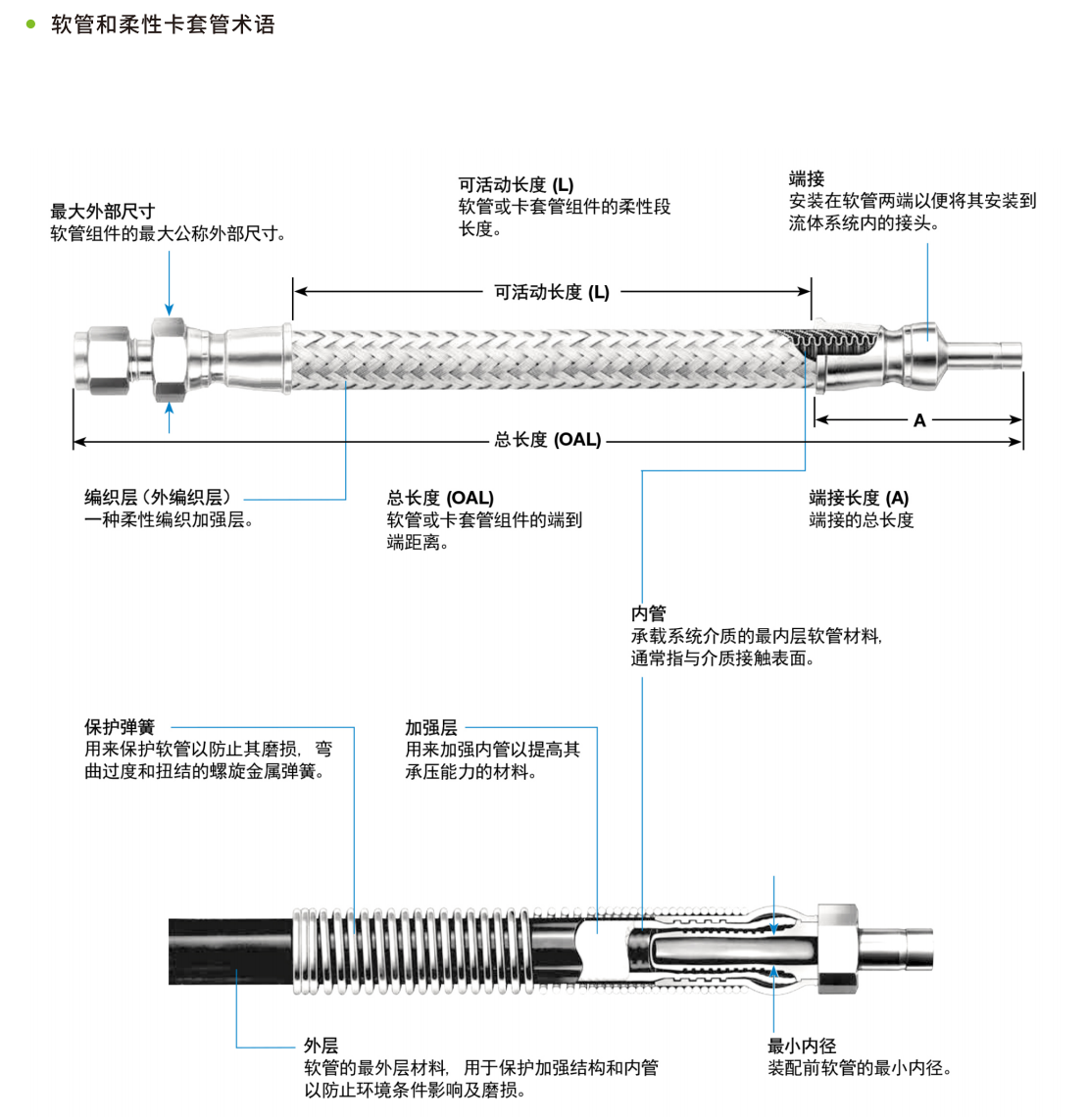 软管和柔性卡套管术语

最大外部尺寸
软管组件的最大公称外部尺寸。

可活动长度 (L)
软管或卡套管组件的柔性段长度。

端接
安装在软管两端以便将其安装到流体系统内的接头。

可活动长度 (L)

A

总长度 (OAL)

编织层（外编织层）
一种柔性编织加强层。

总长度 (OAL)
软管或卡套管组件的端到端距离。

端接长度 (A)
端接的总长度

内管
承载系统介质的最内层软管材料，通常指与介质接触表面。

保护弹簧
用来保护软管以防止其磨损，弯曲过度和扭结的螺旋金属弹簧。

加强层
用来加强内管以提高其承压能力的材料。

外层
软管的最外层材料，用于保护加强结构和内管以防止环境条件影响及磨损。

最小内径
装配前软管的最小内径。