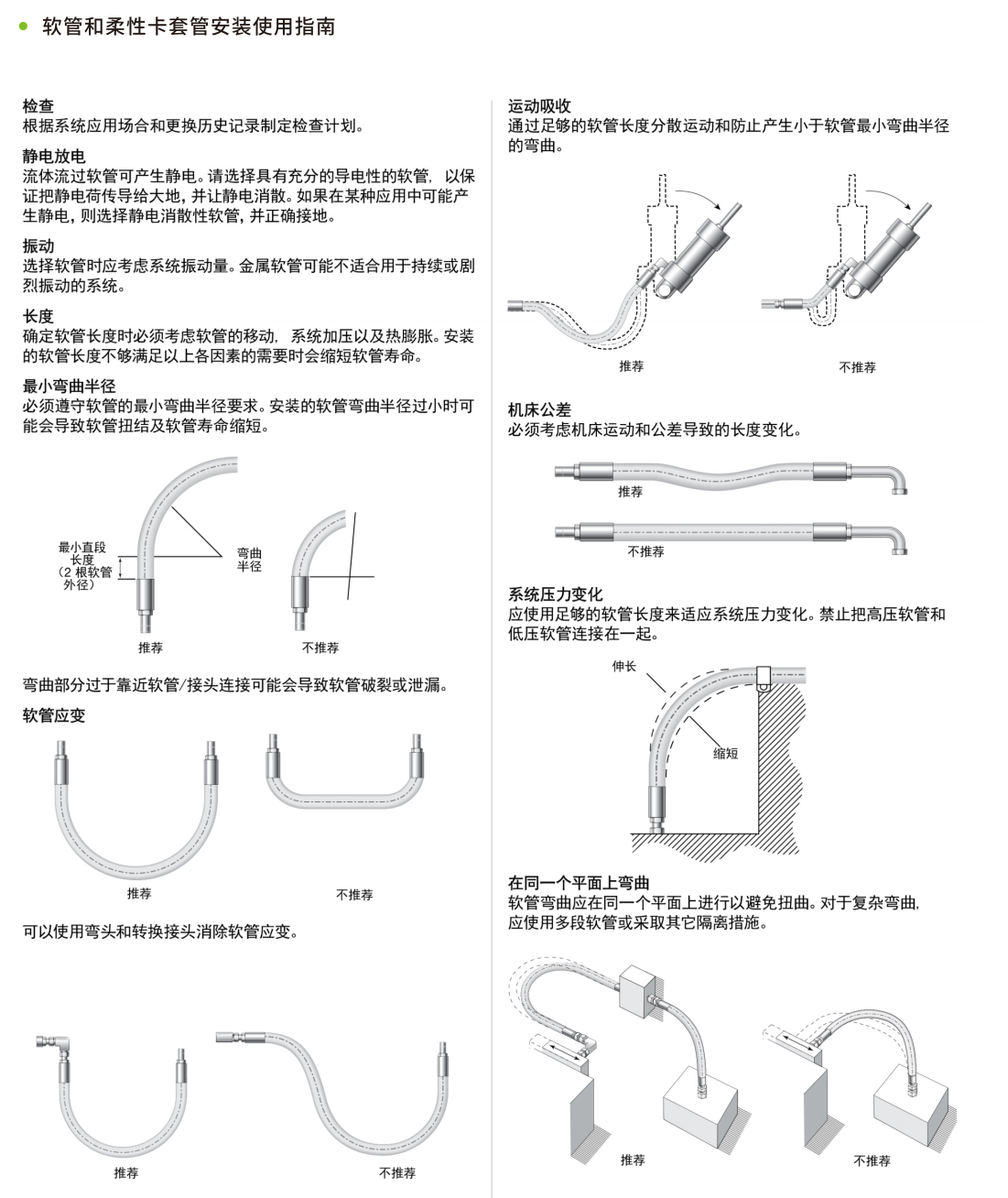 软管和柔性卡套管安装使用指南

检查
根据系统应用场合和更换历史记录制定检查计划。

静电放电
流体流过软管可产生静电。请选择具有充分的导电性的软管，以保证把静电荷传导给大地，并让静电消散。如果在某种应用中可能产生静电，则选择静电消散性软管，并正确接地。

振动
选择软管时应考虑系统振动量。金属软管可能不适合用于持续或剧烈振动的系统。

长度
确定软管长度时必须考虑软管的移动，系统加压以及热膨胀。安装的软管长度不够满足以上各因素的需要时会缩短软管寿命。

最小弯曲半径
必须遵守软管的最小弯曲半径要求。安装的软管弯曲半径过小时可能会导致软管扭结及软管寿命缩短。

最小直段长度（2 根软管外径）

弯曲半径

推荐

不推荐

弯曲部分过于靠近软管/接头连接可能会导致软管破裂或泄漏。

软管应变

推荐

不推荐

可以使用弯头和转换接头消除软管应变。

推荐

不推荐

运动吸收
通过足够的软管长度分散运动和防止产生小于软管最小弯曲半径的弯曲。

推荐

不推荐

机床公差
必须考虑机床运动和公差导致的长度变化。

推荐

不推荐

系统压力变化
应使用足够的软管长度来适应系统压力变化。禁止把高压软管和低压软管连接在一起。

伸长

缩短

在同一个平面上弯曲
软管弯曲应在同一个平面上进行以避免扭曲。对于复杂弯曲，应使用多段软管或采取其它隔离措施。

推荐

不推荐